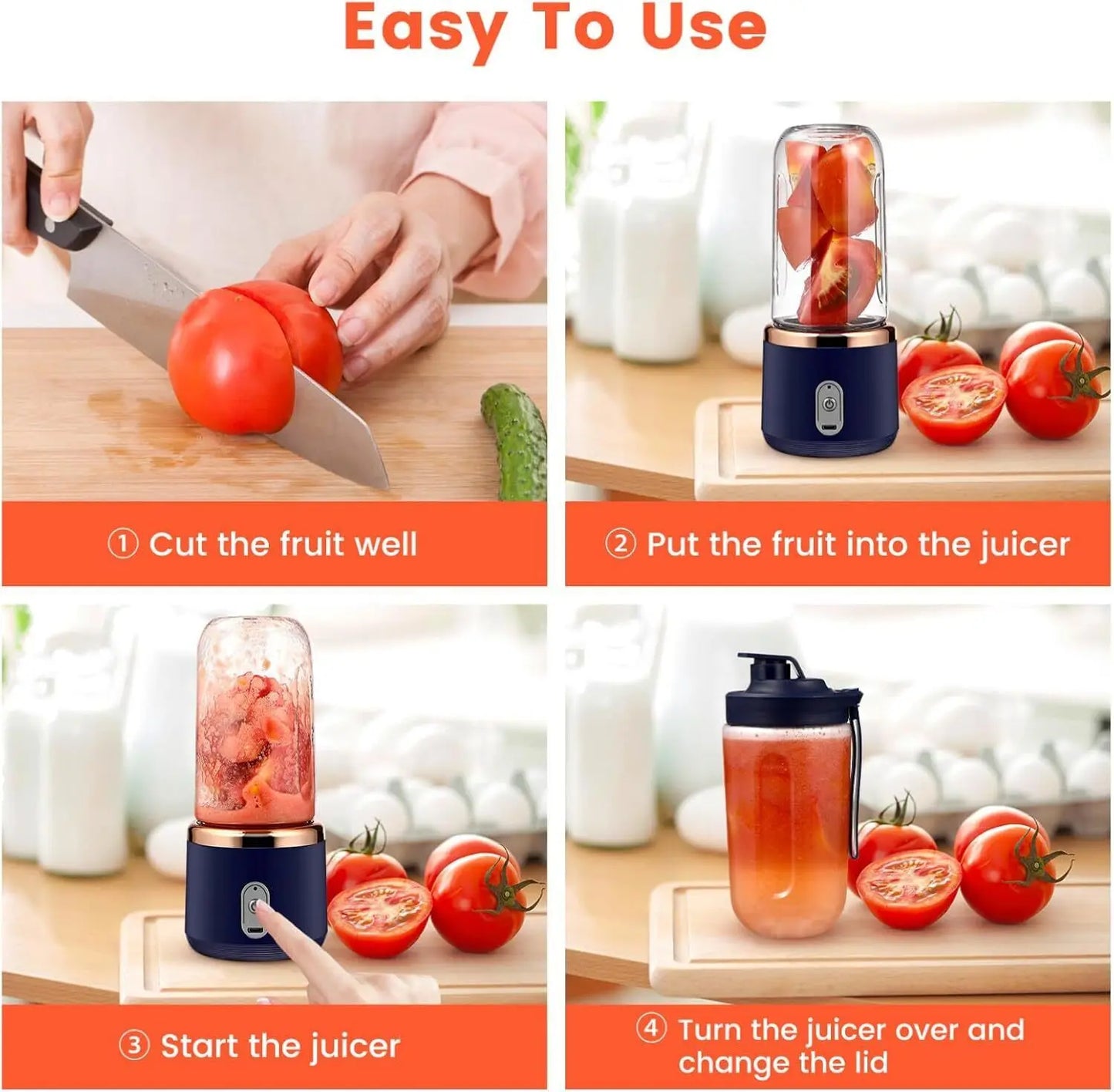 Easy To Use

① Cut the fruit well

② Put the fruit into the juicer

③ Start the juicer

④ Turn the juicer over and change the lid