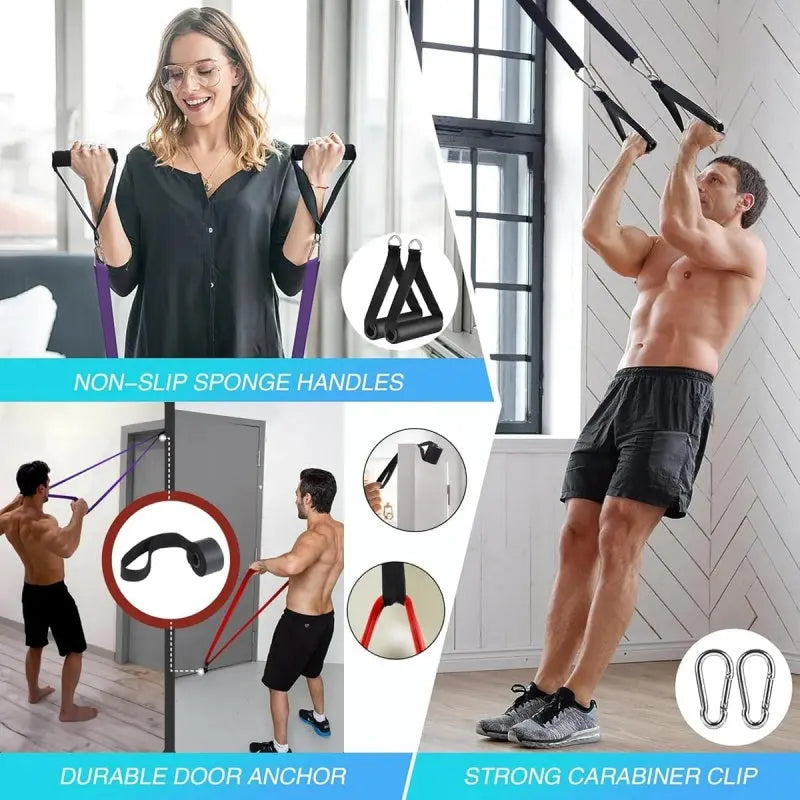 NON–SLIP SPONGE HANDLES

DURABLE DOOR ANCHOR

STRONG CARABINER CLIP